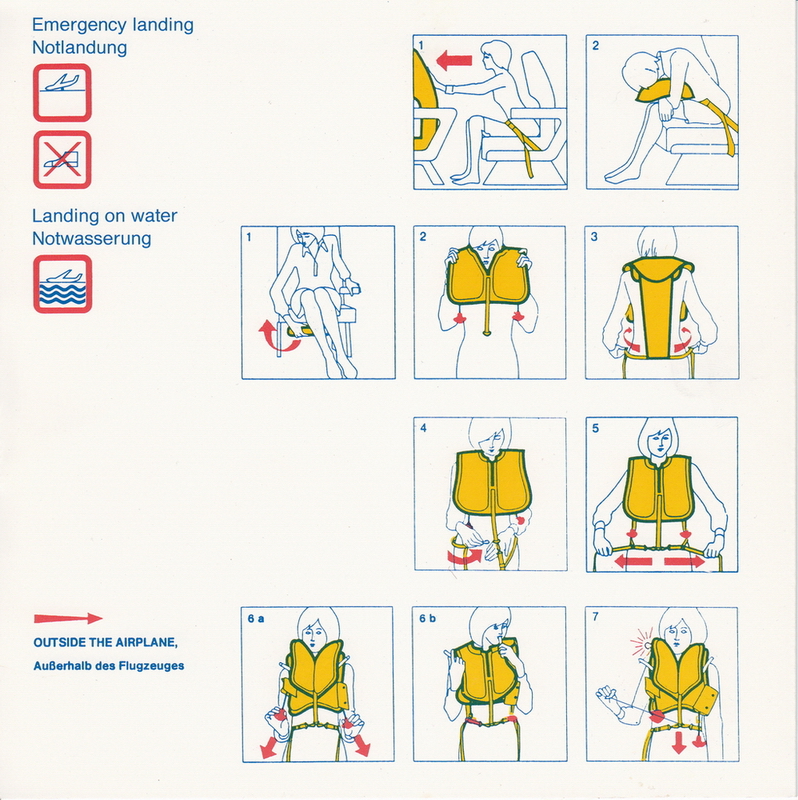 Emergency landing
Notlandung

1

2

Landing on water
Notwasserung

1

2

3

4

5

OUTSIDE THE AIRPLANE,

Außerhalb des Flugzeuges

6 a

6 b

7